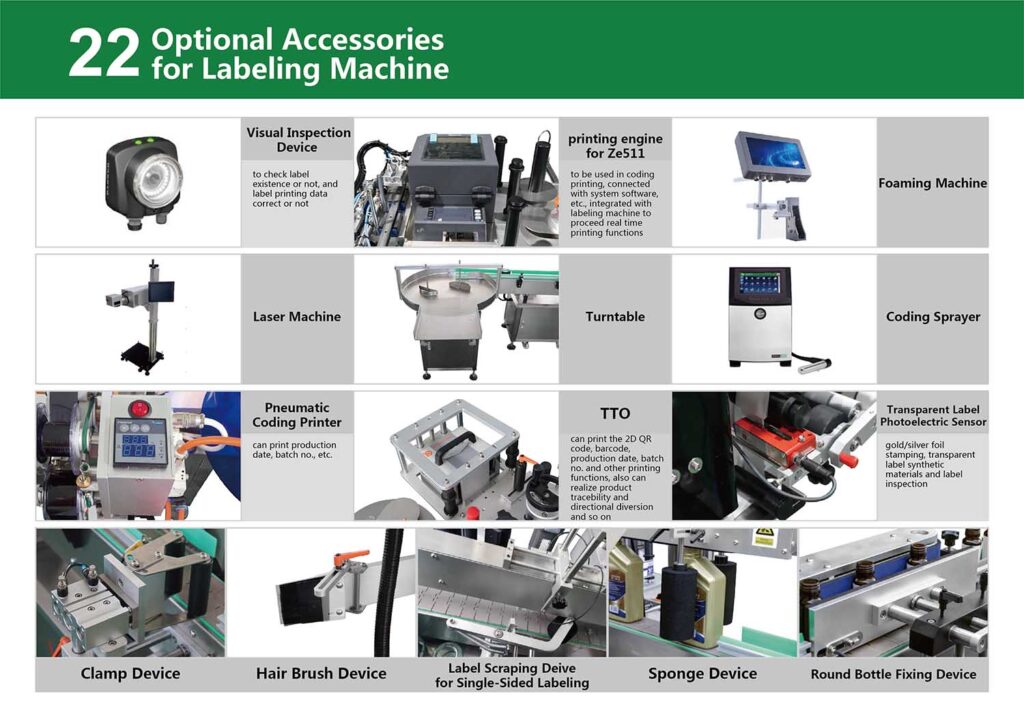 22 Optional Accessories for Labeling Machine

Visual Inspection Device

to check label existence or not, and label printing data correct or not

printing engine for Ze511

to be used in coding printing, connected with system software, etc., integrated with labeling machine to proceed real time printing functions

Foaming Machine

Laser Machine

Turntable

Coding Sprayer

Pneumatic Coding Printer

can print production date, batch no., etc.

TTO

can print the 2D QR code, barcode, production date, batch no. and other printing functions, also can realize product tracebility and directional diversion and so on

Transparent Label Photoelectric Sensor

gold/silver foil stamping, transparent label synthetic materials and label inspection

Clamp Device

Hair Brush Device

Label Scraping Deive for Single-Sided Labeling

Sponge Device

Round Bottle Fixing Device